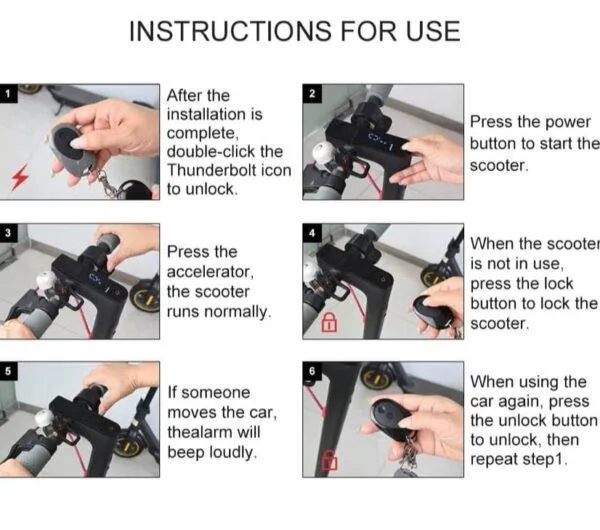 INSTRUCTIONS FOR USE

1

After the installation is complete, double-click the Thunderbolt icon to unlock.

2

Press the power button to start the scooter.

3

Press the accelerator, the scooter runs normally.

4

When the scooter is not in use, press the lock button to lock the scooter.

5

If someone moves the car, thealarm will beep loudly.

6

When using the car again, press the unlock button to unlock, then repeat step1.