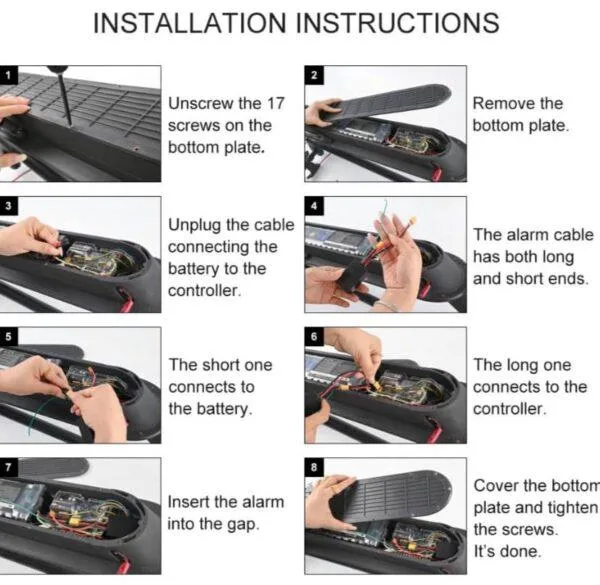 INSTALLATION INSTRUCTIONS

1

Unscrew the 17 screws on the bottom plate.

2

Remove the bottom plate.

3

Unplug the cable connecting the battery to the controller.

4

The alarm cable has both long and short ends.

5

The short one connects to the battery.

6

The long one connects to the controller.

7

Insert the alarm into the gap.

8

Cover the bottom plate and tighten the screws. It's done.